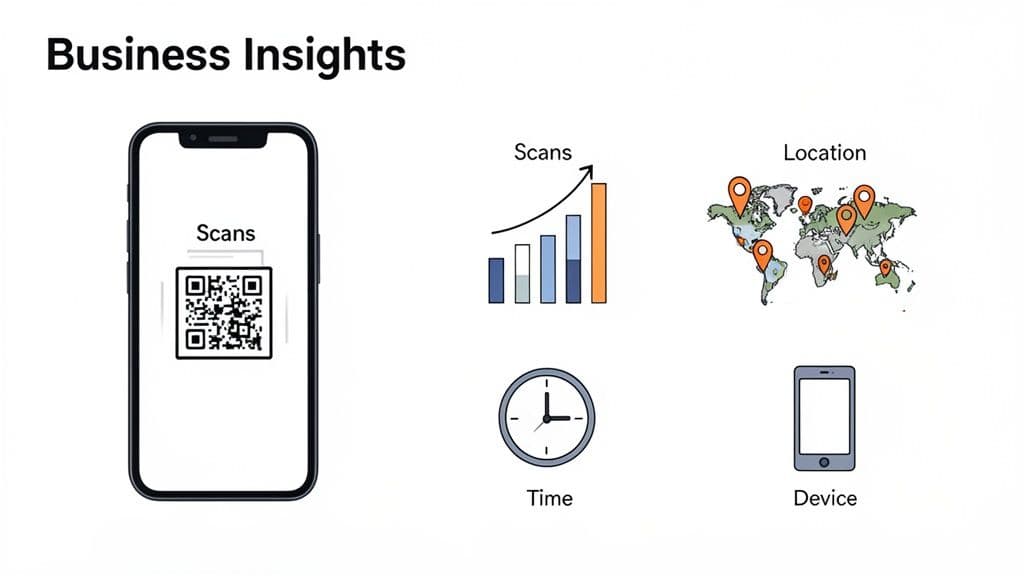 Business Insights

Scans

Scans

Location

Time

Device